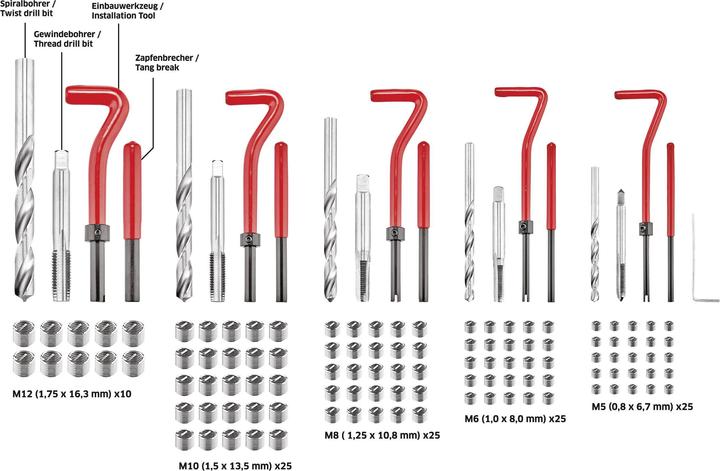 Spiralbohrer /
Twist drill bit

Gewindebohrer /
Thread drill bit

Einbauwerkzeug /
Installation Tool

Zapfenbrecher /
Tang break

M12 (1,75 x 16,3 mm) x10

M10 (1,5 x 13,5 mm) x25

M8 ( 1,25 x 10,8 mm) x25

M6 (1,0 x 8,0 mm) x25

M5 (0,8 x 6,7 mm) x25