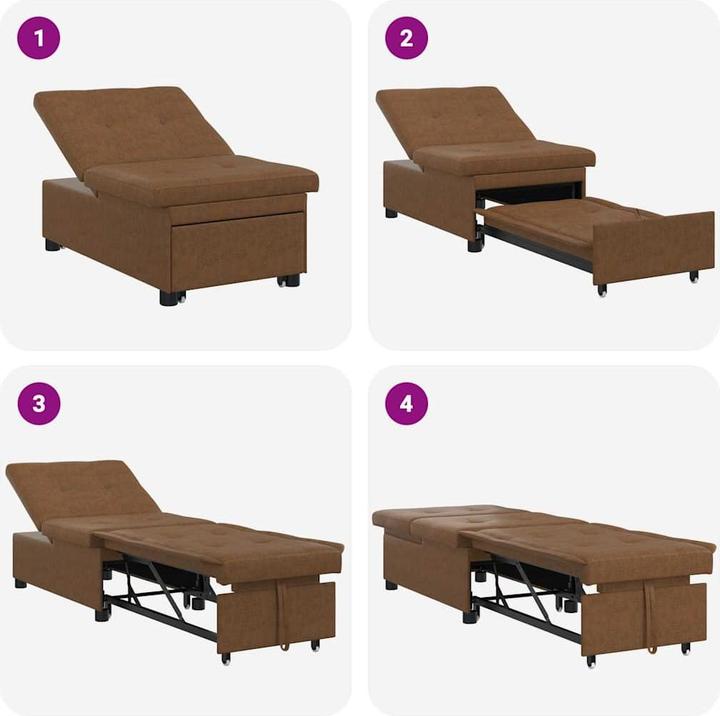 1

2

3

4