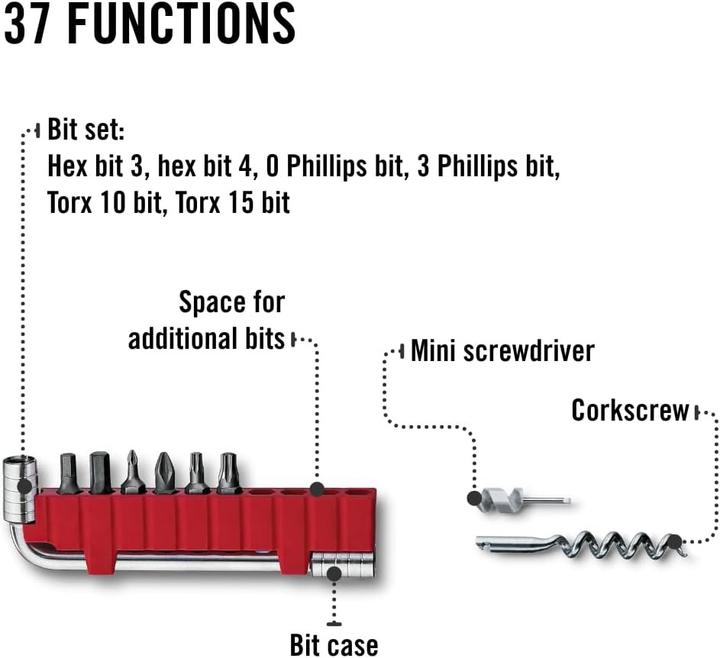 37 FUNCTIONS

Bit set:
Hex bit 3, hex bit 4, 0 Phillips bit, 3 Phillips bit, Torx 10 bit, Torx 15 bit

Space for additional bits

Mini screwdriver

Corkscrew

Bit case