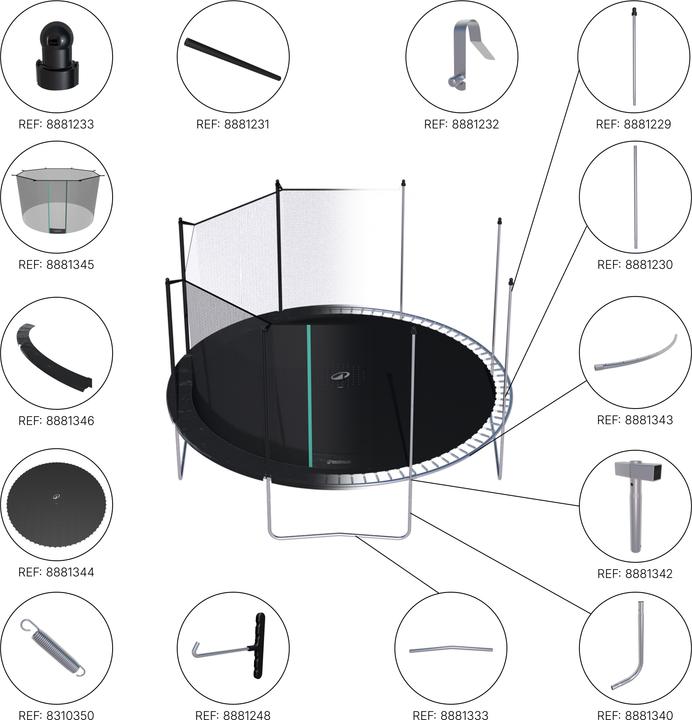 REF: 8881233
REF: 8881231
REF: 8881232
REF: 8881229
REF: 8881345
REF: 8881230
REF: 8881346
REF: 8881343
REF: 8881344
REF: 8881342
REF: 8310350
REF: 8881248
REF: 8881333
REF: 8881340