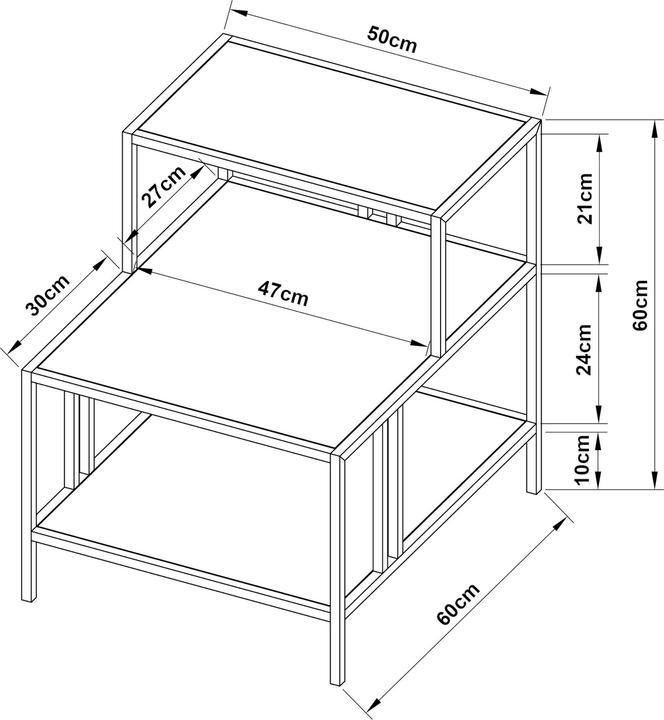 50cm

27cm

30cm

47cm

21cm

24cm

10cm

60cm

60cm