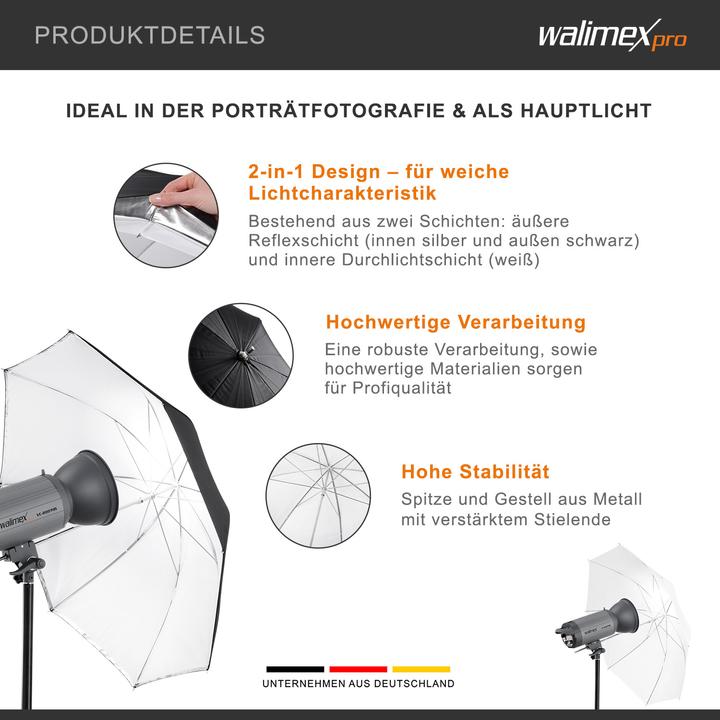 PRODUKTDETAILS

walimex pro

IDEAL IN DER PORTRÄTFOTOGRAFIE & ALS HAUPTLICHT

2-in-1 Design – für weiche Lichtcharakteristik

Bestehend aus zwei Schichten: äußere Reflexschicht (innen silber und außen schwarz) und innere Durchlichtschicht (weiß)

Hochwertige Verarbeitung

Eine robuste Verarbeitung, sowie hochwertige Materialien sorgen für Profiqualität

Hohe Stabilität

Spitze und Gestell aus Metall mit verstärktem Stielende

walimex

UNTERNEHMEN AUS DEUTSCHLAND