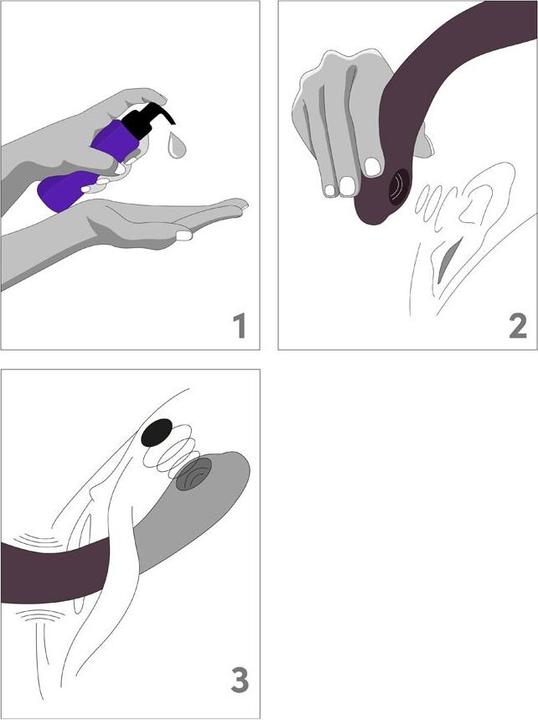 1

2

3