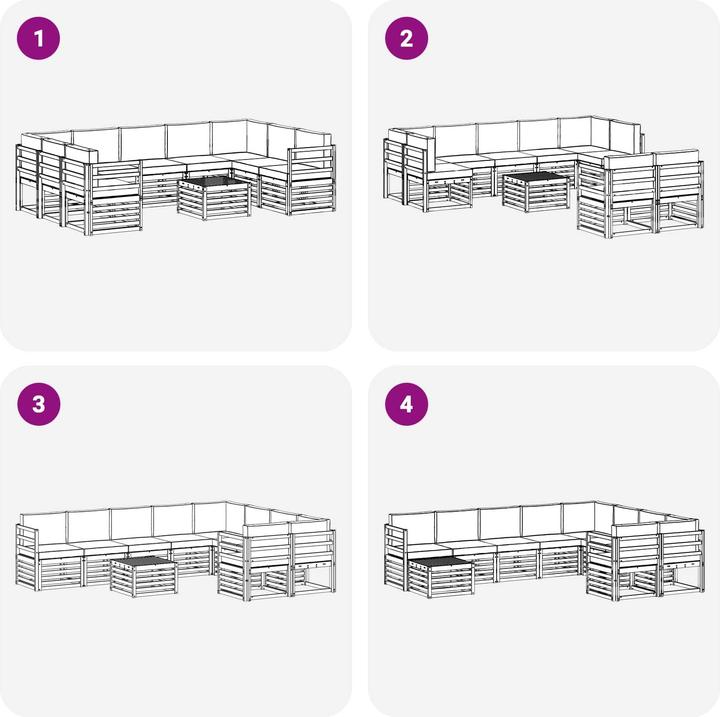 1

2

3

4