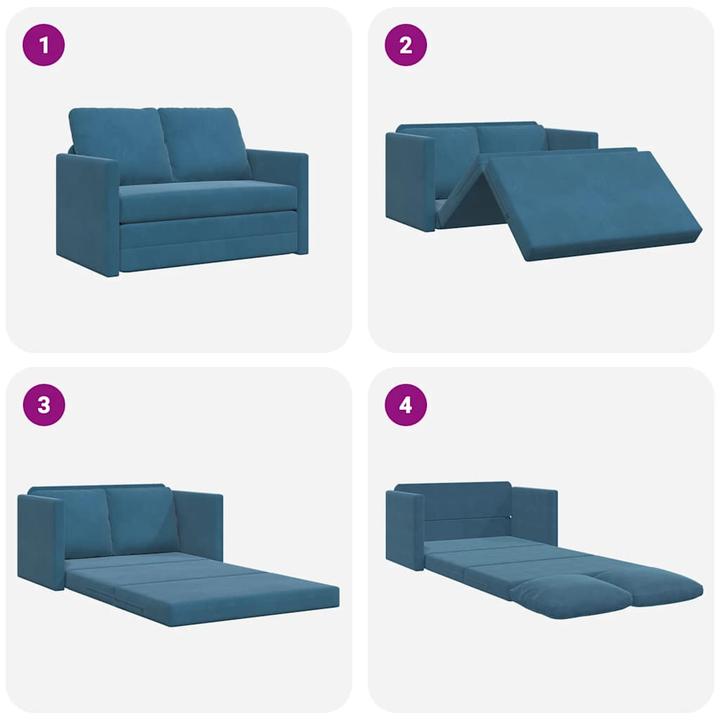 1

2

3

4