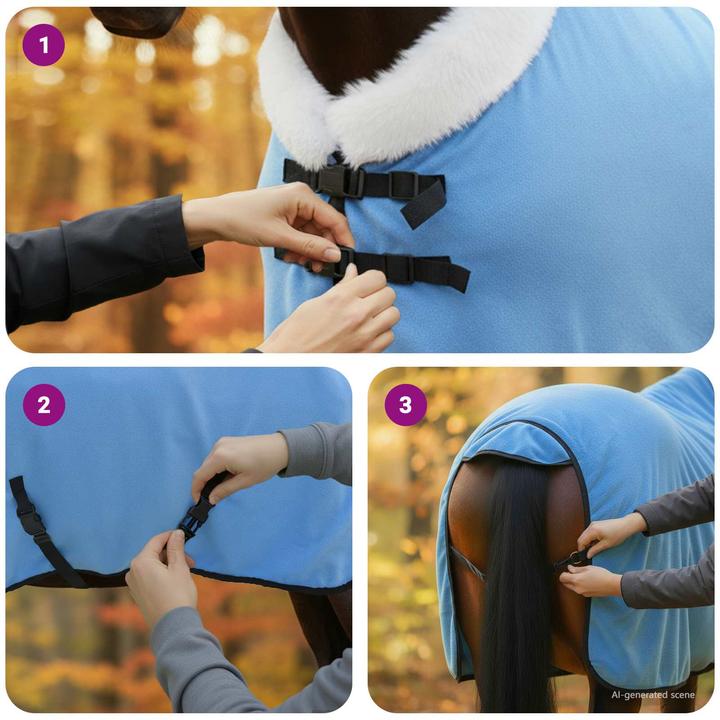 1

2

3

AI-generated scene