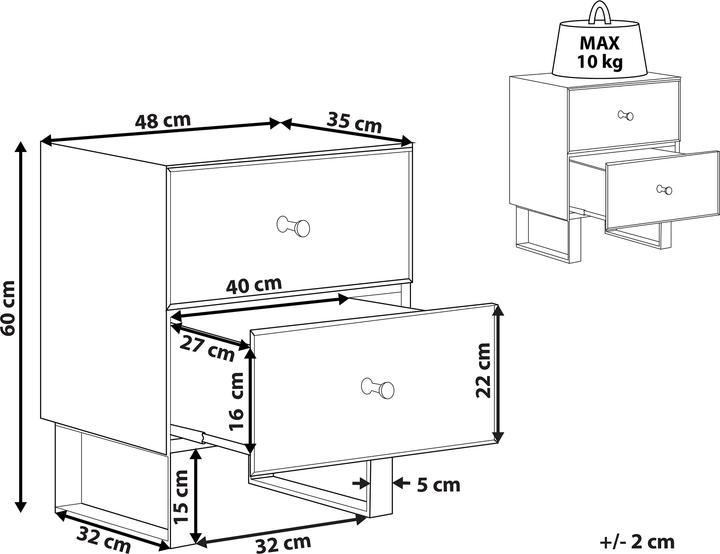 MAX
10 kg

48 cm
35 cm
60 cm
40 cm
27 cm
16 cm
22 cm
15 cm
5 cm
32 cm
32 cm
+/- 2 cm