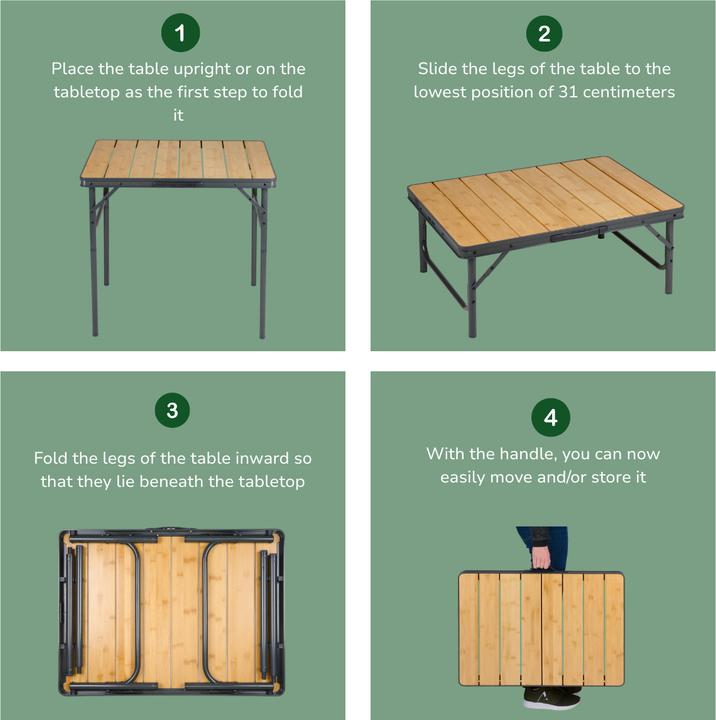 1

Place the table upright or on the tabletop as the first step to fold it

2

Slide the legs of the table to the lowest position of 31 centimeters

3

Fold the legs of the table inward so that they lie beneath the tabletop

4

With the handle, you can now easily move and/or store it