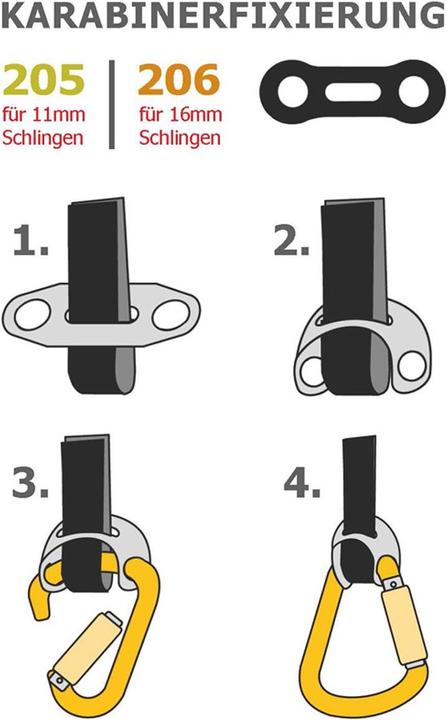 KARABINERFIXIERUNG

205
für 11mm
Schlingen

206
für 16mm
Schlingen

1.

2.

3.

4.