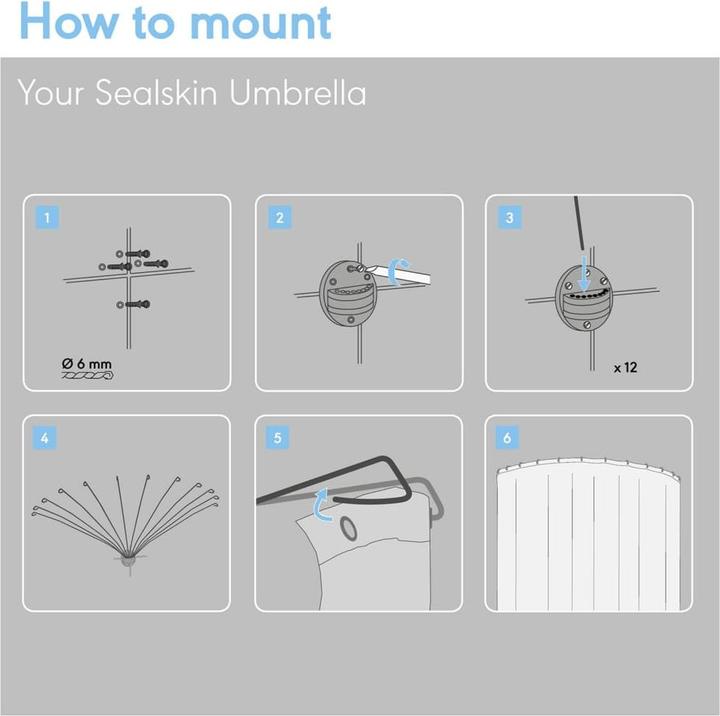 How to mount

Your Sealskin Umbrella

1

Ø 6 mm

2

3

x 12

4

5

6