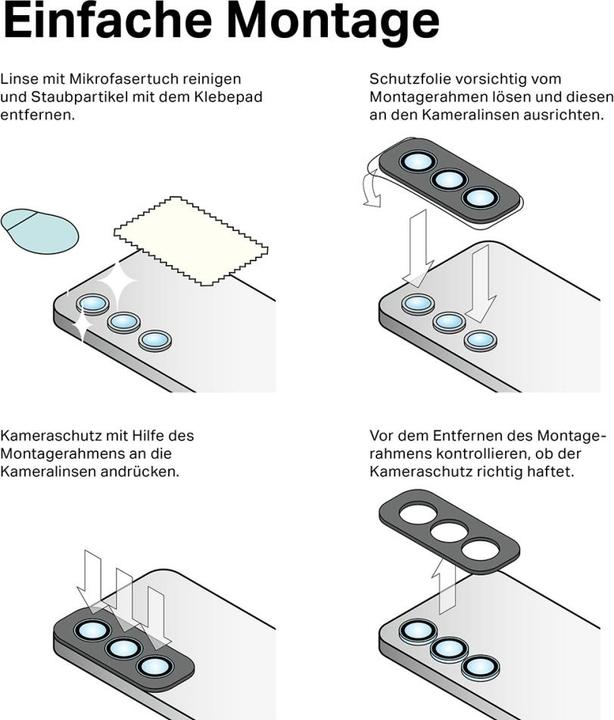 Einfache Montage

Linse mit Mikrofasertuch reinigen und Staubpartikel mit dem Klebepad entfernen.

Schutzfolie vorsichtig vom Montagerahmen lösen und diesen an den Kameralinsen ausrichten.

Kameraschutz mit Hilfe des Montagerahmens an die Kameralinsen andrücken.

Vor dem Entfernen des Montagerahmens kontrollieren, ob der Kameraschutz richtig haftet.