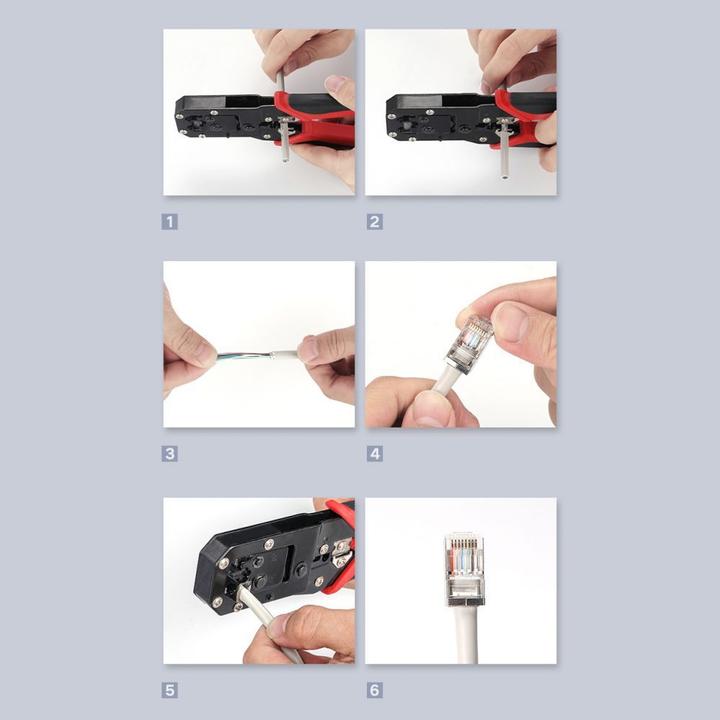 1

2

3

4

5

6