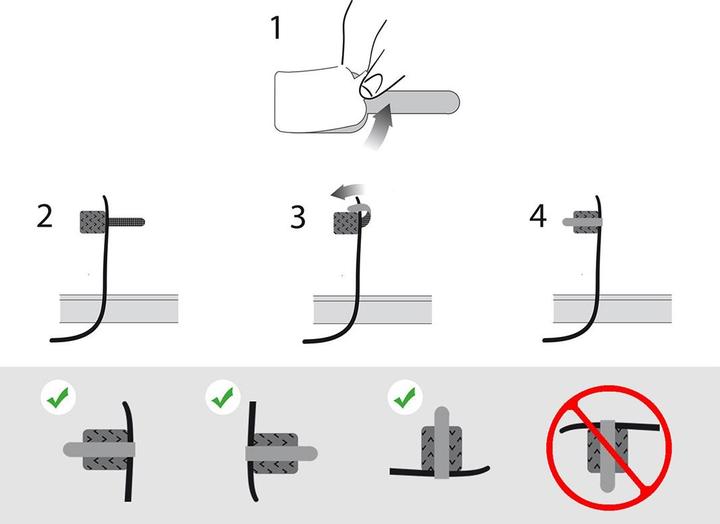 1

2

3

4