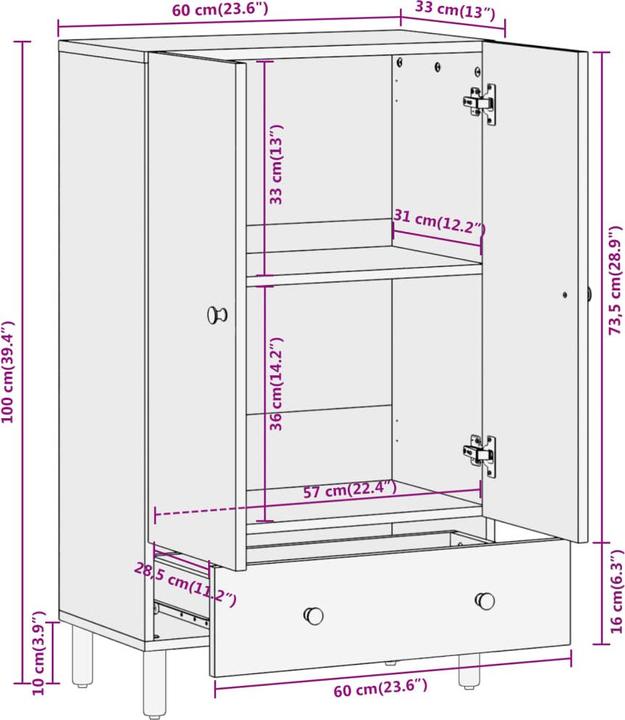 60 cm(23.6")
33 cm(13")
100 cm(39.4")
33 cm(13")
31 cm(12.2")
73,5 cm(28.9")
36 cm(14.2")
57 cm(22.4")
28,5 cm(11.2")
16 cm(6.3")
10 cm(3.9")
60 cm(23.6")