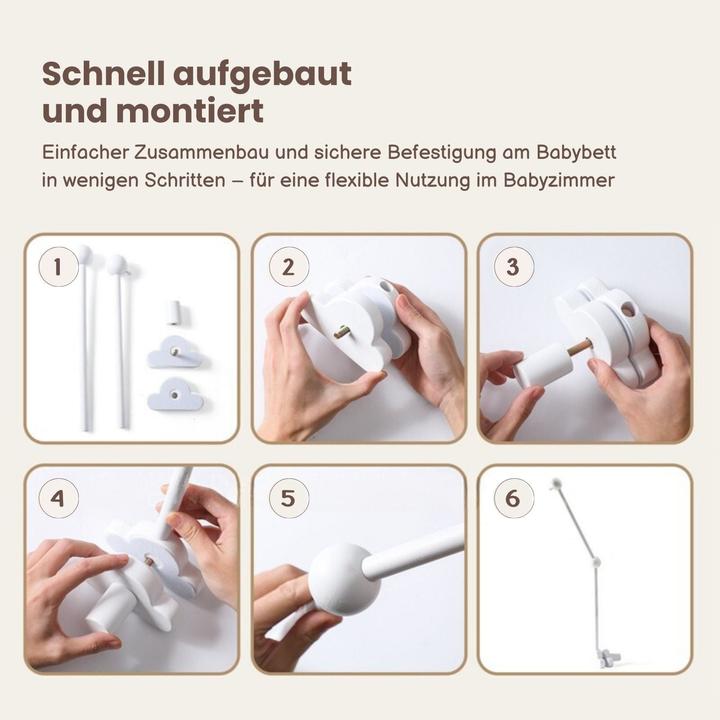 Schnell aufgebaut und montiert

Einfacher Zusammenbau und sichere Befestigung am Babybett in wenigen Schritten – für eine flexible Nutzung im Babyzimmer

1

2

3

4

5

6