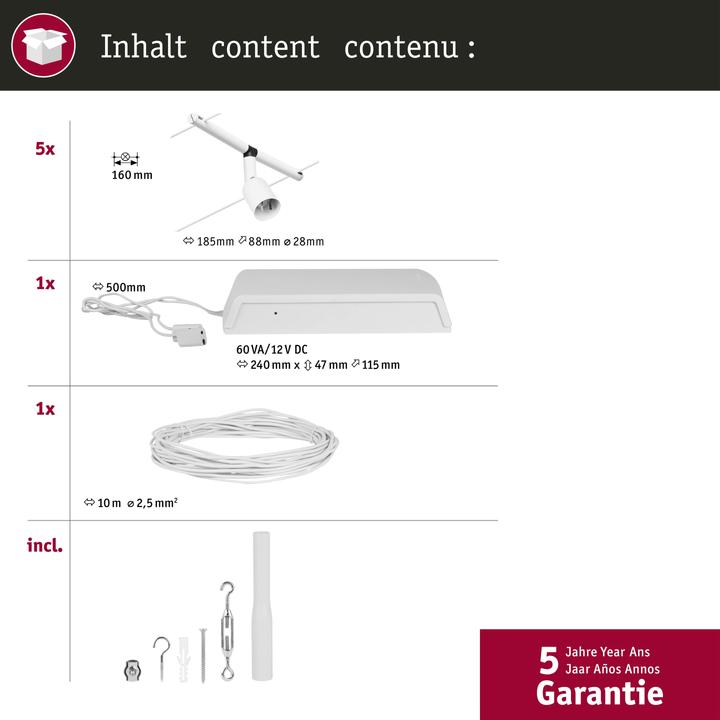 Inhalt content contenu :

5x

160 mm

⇔ 185mm ⇗ 88mm ⌀ 28mm

1x

⇔ 500mm

60 VA/12 V DC
⇔ 240 mm x ⇕ 47 mm ⇗ 115 mm

1x

⇔ 10 m ⌀ 2,5 mm²

incl.

5 Jahre Year Ans
Jaar Años Annos
Garantie