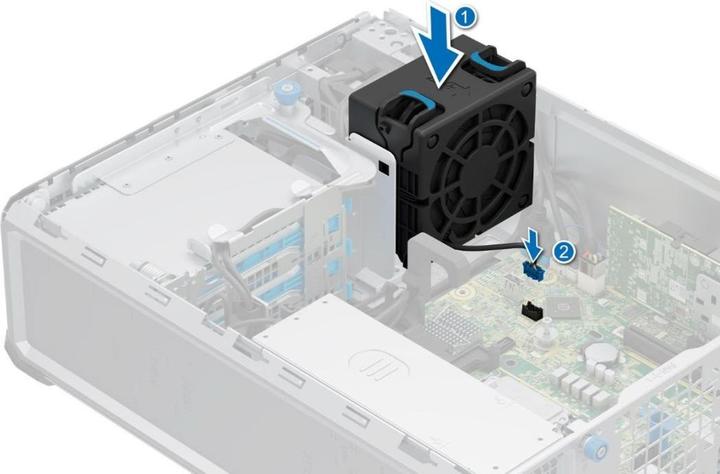 1
2