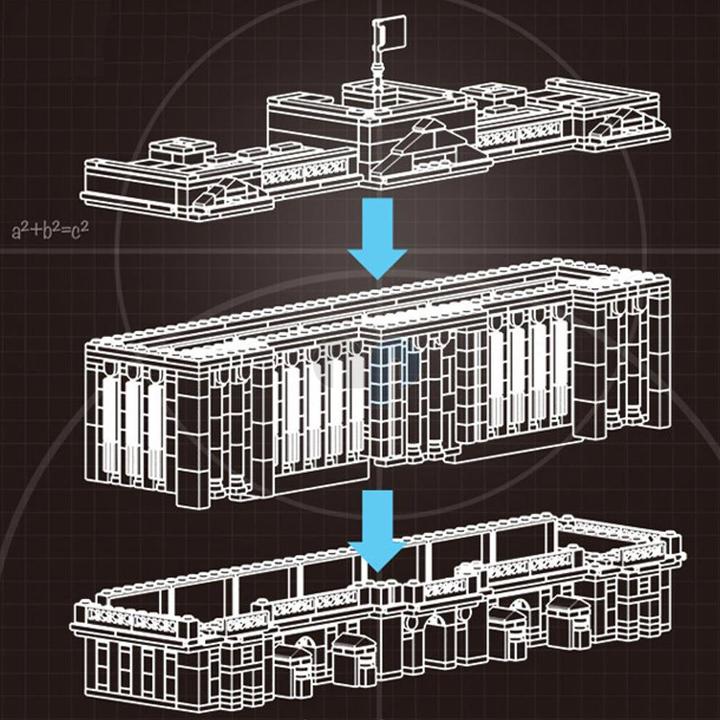 $a^2+b^2=c^2$