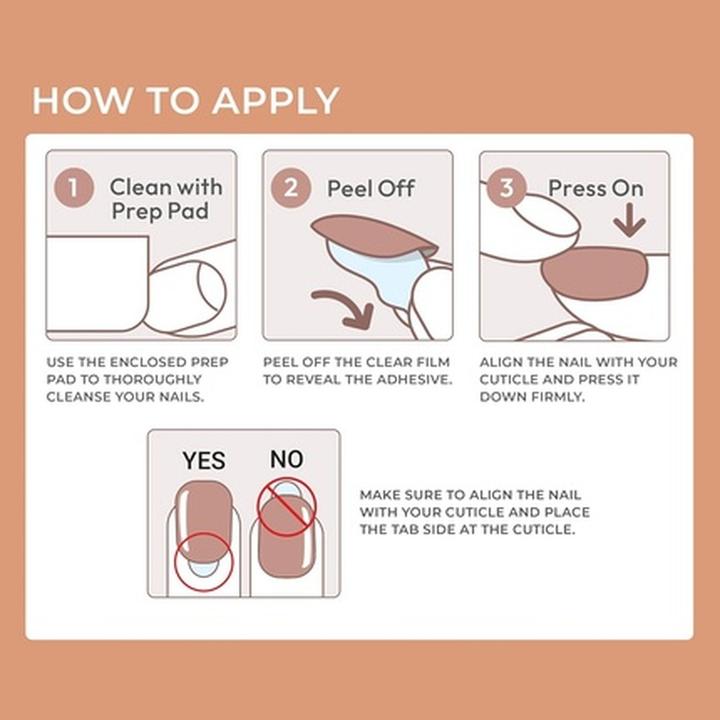 HOW TO APPLY

1 Clean with Prep Pad

USE THE ENCLOSED PREP PAD TO THOROUGHLY CLEANSE YOUR NAILS.

2 Peel Off

PEEL OFF THE CLEAR FILM TO REVEAL THE ADHESIVE.

3 Press On

ALIGN THE NAIL WITH YOUR CUTICLE AND PRESS IT DOWN FIRMLY.

YES NO

MAKE SURE TO ALIGN THE NAIL WITH YOUR CUTICLE AND PLACE THE TAB SIDE AT THE CUTICLE.