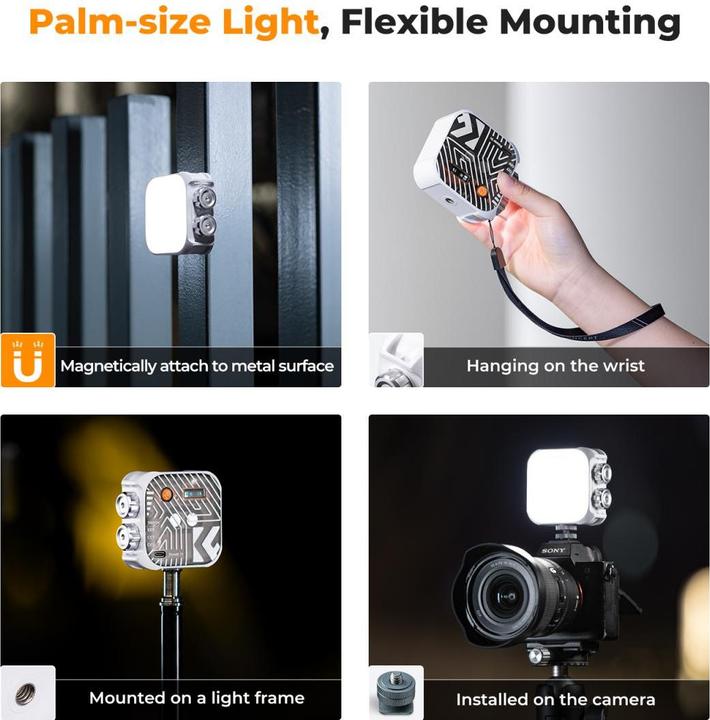 Palm-size Light, Flexible Mounting

Magnetically attach to metal surface

Hanging on the wrist

Mounted on a light frame

SONY

Installed on the camera