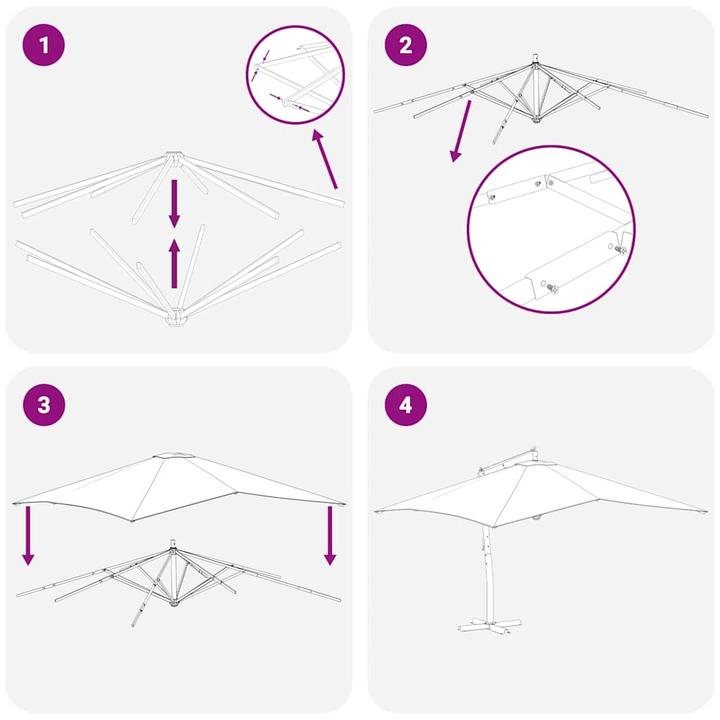 1

2

3

4