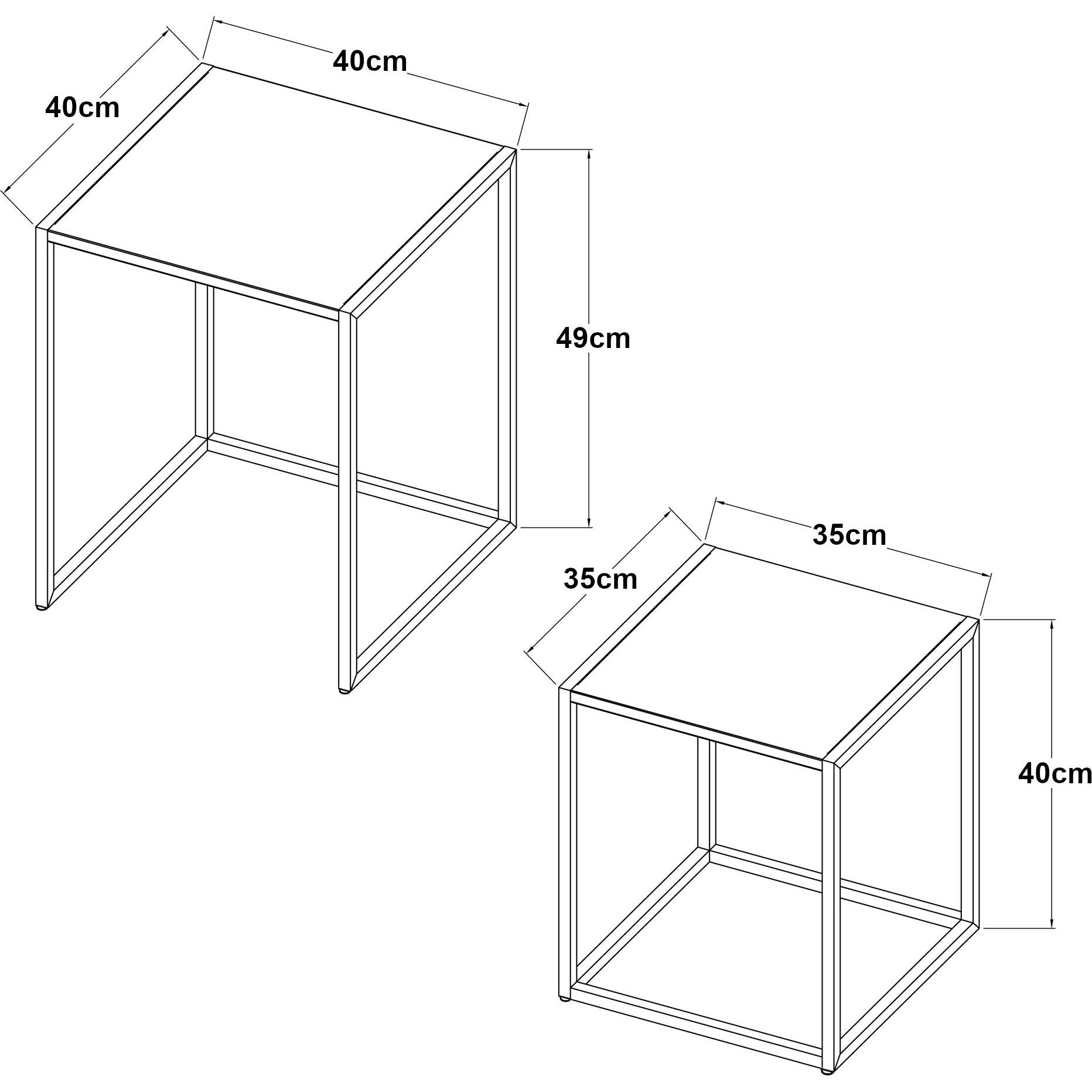 40cm

40cm

49cm

35cm

35cm

40cm