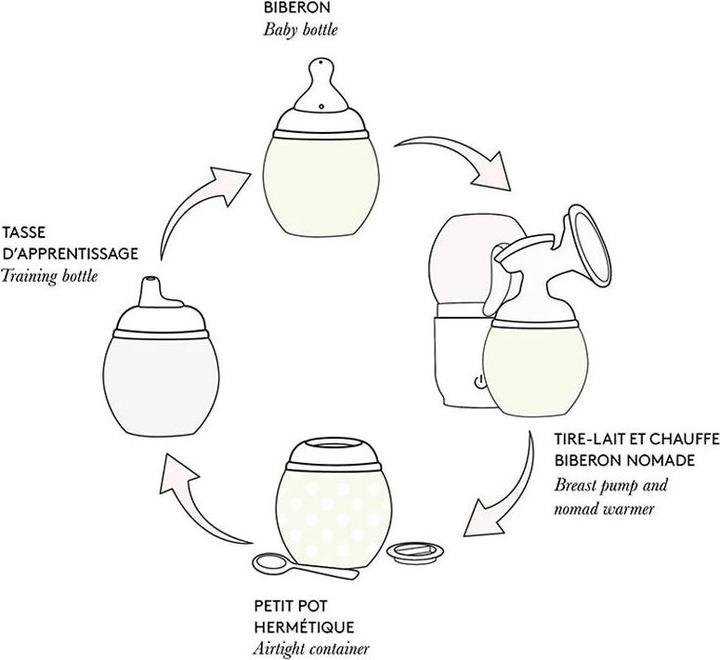 BIBERON
Baby bottle

TIRE-LAIT ET CHAUFFE BIBERON NOMADE
Breast pump and nomad warmer

PETIT POT HERMÉTIQUE
Airtight container

TASSE D'APPRENTISSAGE
Training bottle