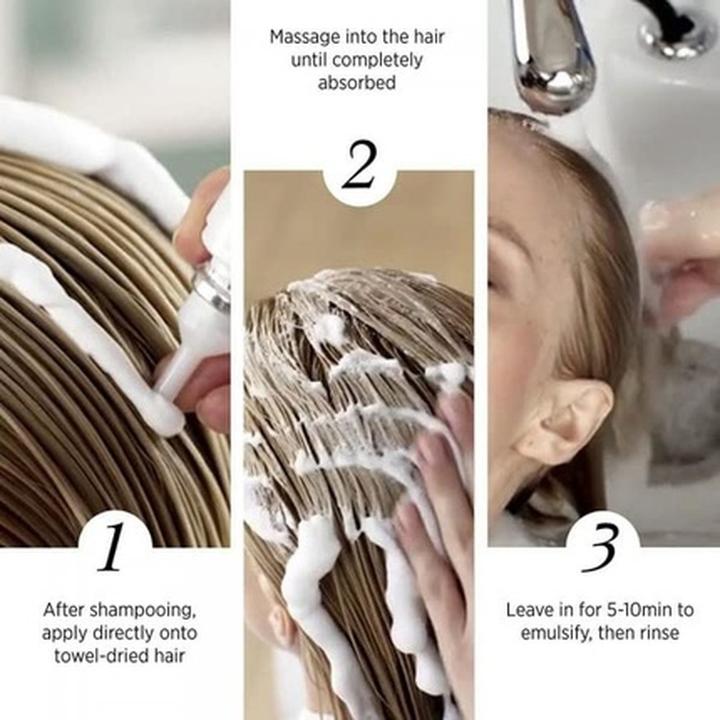 1

After shampooing, apply directly onto towel-dried hair

Massage into the hair until completely absorbed

2

3

Leave in for 5-10min to emulsify, then rinse