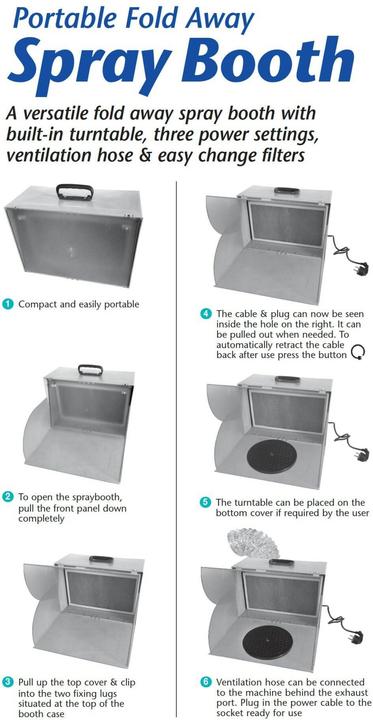 Portable Fold Away
Spray Booth

A versatile fold away spray booth with built-in turntable, three power settings, ventilation hose & easy change filters

1 Compact and easily portable

2 To open the spraybooth, pull the front panel down completely

3 Pull up the top cover & clip into the two fixing lugs situated at the top of the booth case

4 The cable & plug can now be seen inside the hole on the right. It can be pulled out when needed. To automatically retract the cable back after use press the button

5 The turntable can be placed on the bottom cover if required by the user

6 Ventilation hose can be connected to the machine behind the exhaust port. Plug in the power cable to the socket ready for use