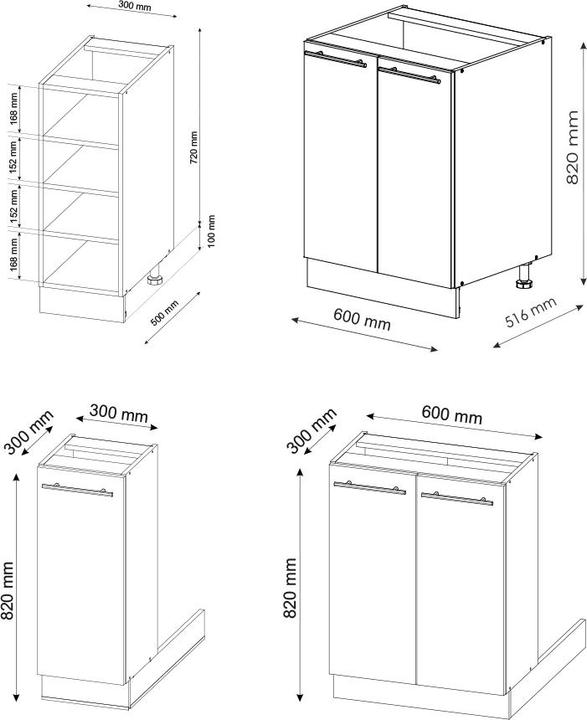 300 mm
168 mm
152 mm
152 mm
168 mm
720 mm
100 mm
500 mm
820 mm
600 mm
516 mm
300 mm
300 mm
820 mm
300 mm
600 mm
820 mm