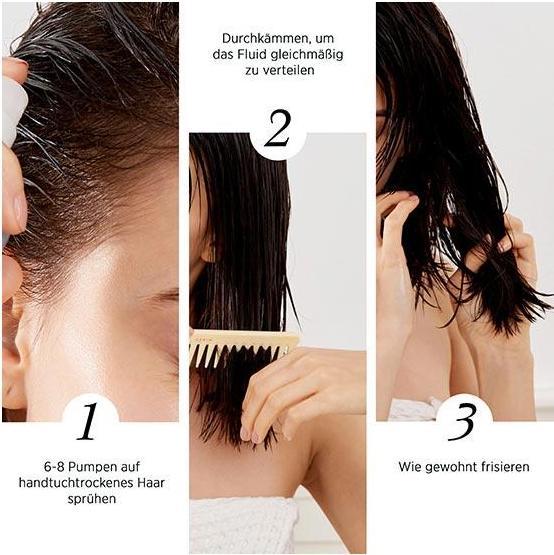 1

6-8 Pumpen auf handtuchtrockenes Haar sprühen

Durchkämmen, um das Fluid gleichmäßig zu verteilen

2

3

Wie gewohnt frisieren