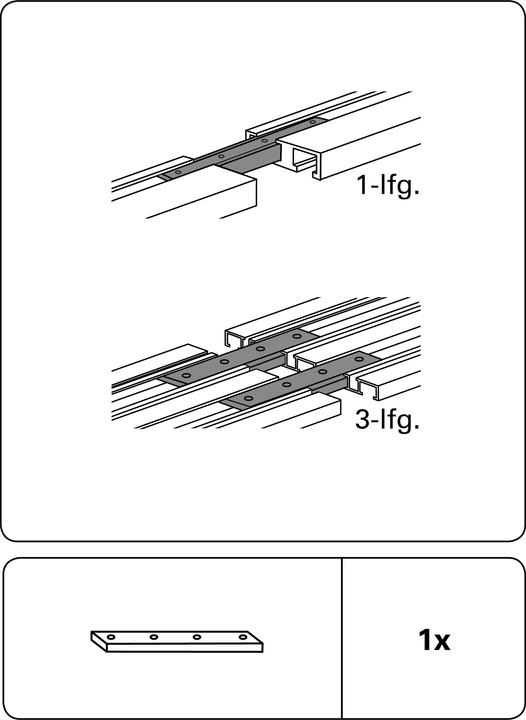 1-lfg.

3-lfg.

1x