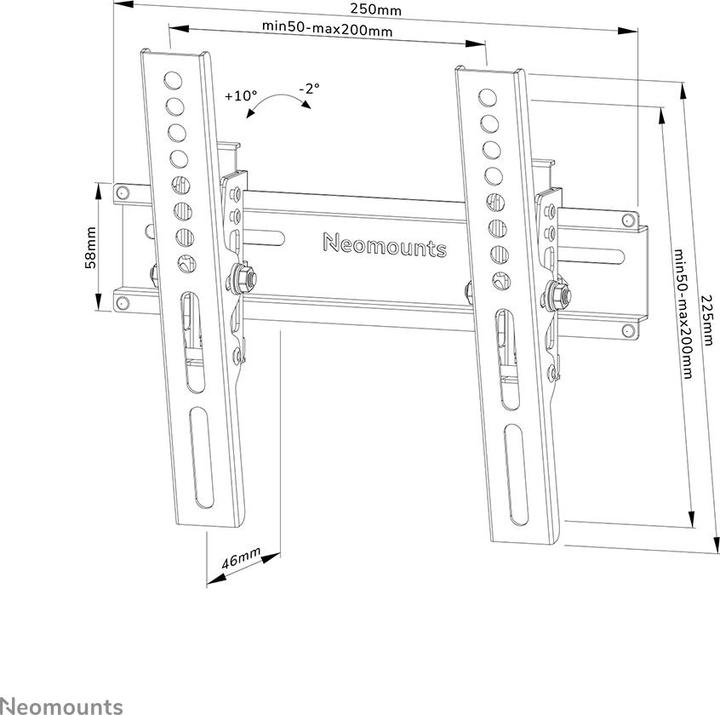 250mm
min50-max200mm
+10°
-2°
58mm
Neomounts
min50-max200mm
225mm
46mm
Neomounts