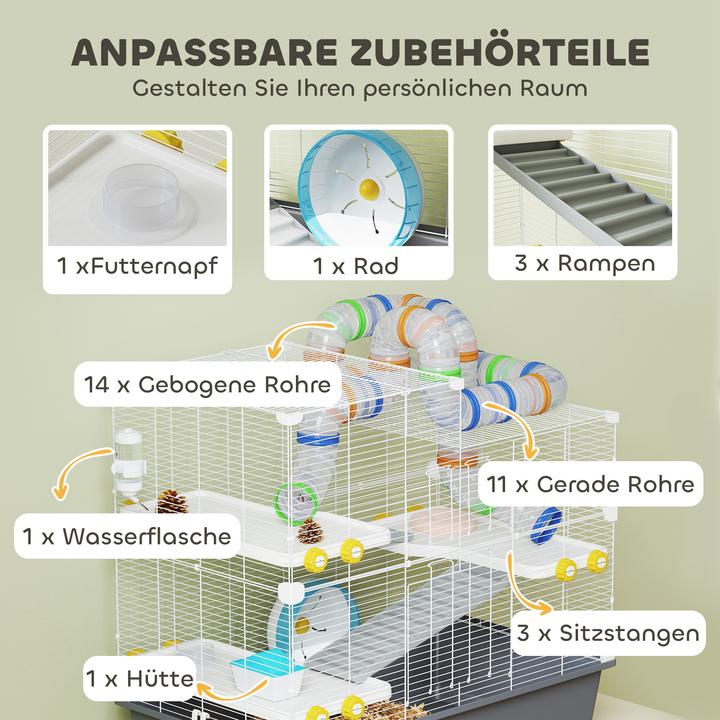 ANPASSBARE ZUBEHÖRTEILE
Gestalten Sie Ihren persönlichen Raum

1 xFutternapf

1 x Rad

3 x Rampen

14 x Gebogene Rohre

11 x Gerade Rohre

1 x Wasserflasche

3 x Sitzstangen

1 x Hütte