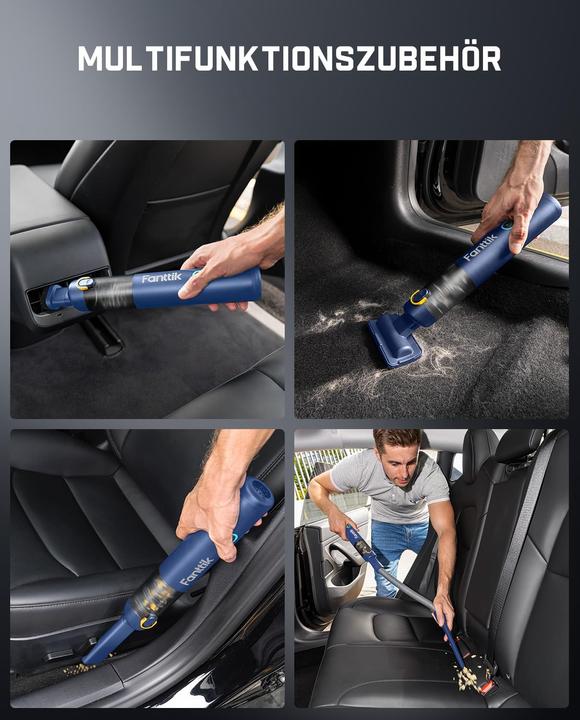 MULTIFUNKTIONSZUBEHÖR

Fanttik

Fanttik

Fanttik