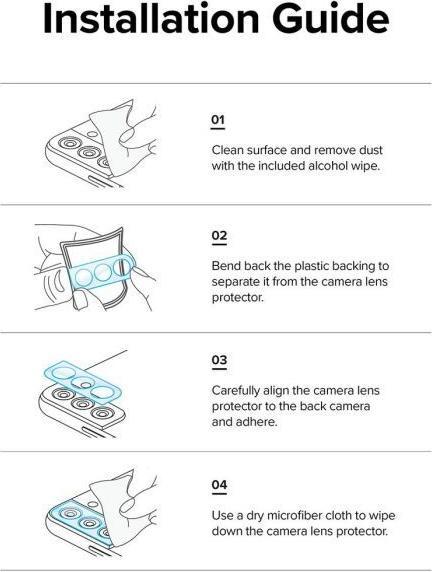 Installation Guide

01

Clean surface and remove dust with the included alcohol wipe.

02

Bend back the plastic backing to separate it from the camera lens protector.

03

Carefully align the camera lens protector to the back camera and adhere.

04

Use a dry microfiber cloth to wipe down the camera lens protector.