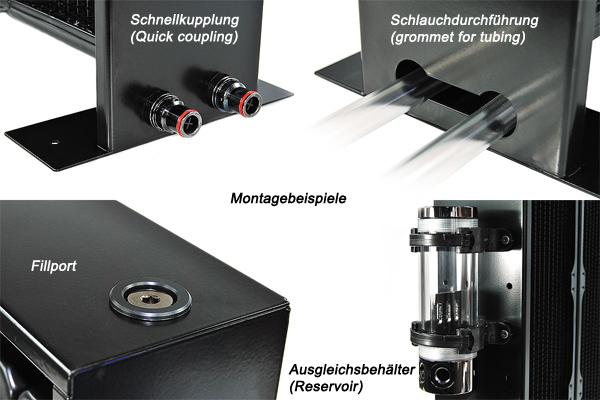 Schnellkupplung
(Quick coupling)

Schlauchdurchführung
(grommet for tubing)

Montagebeispiele

Fillport

Ausgleichsbehälter
(Reservoir)