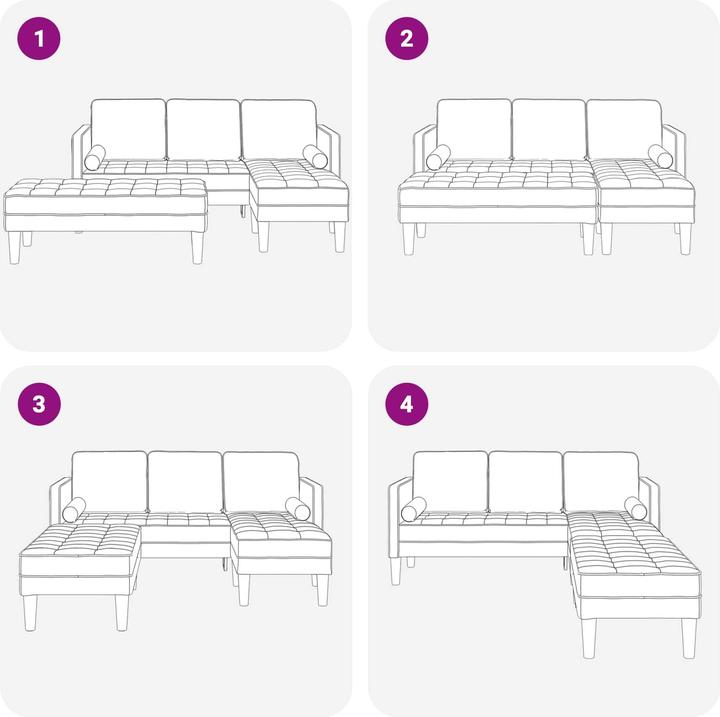 1

2

3

4