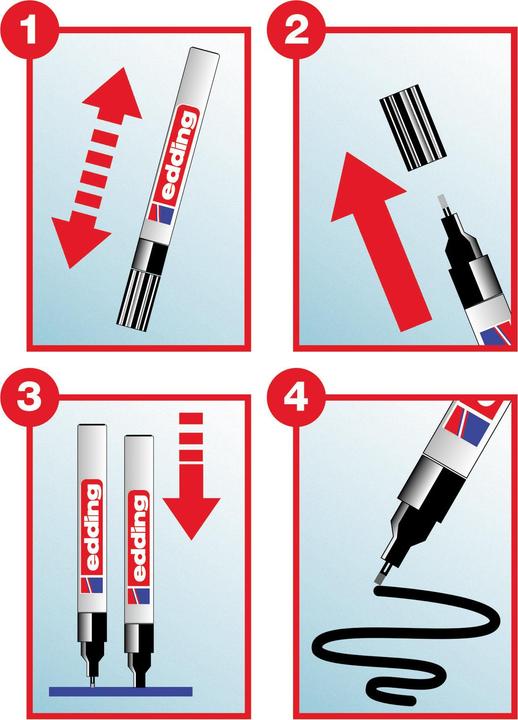 1

edding

2

3

edding

edding

4