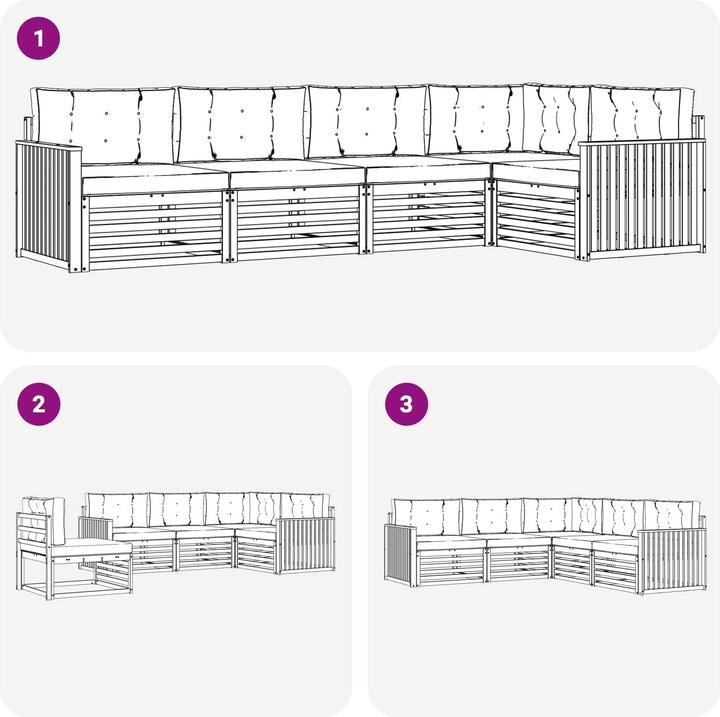 1

2

3