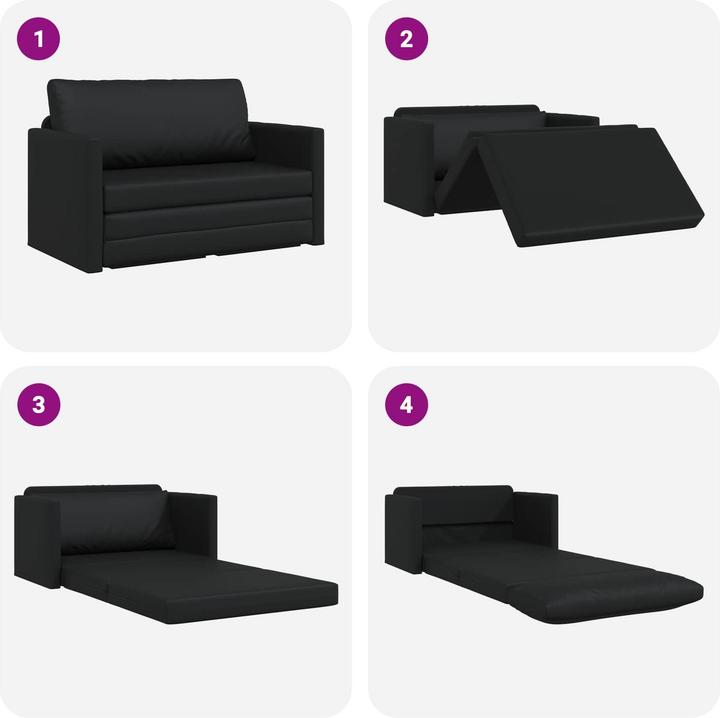 1

2

3

4