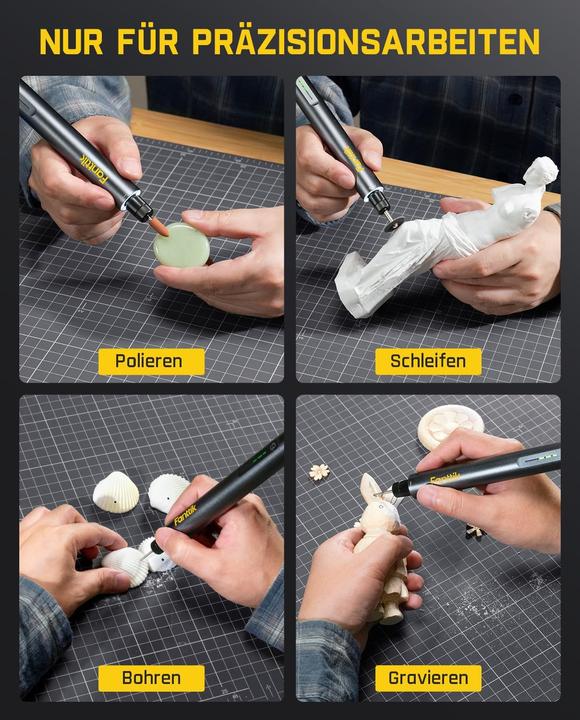 NUR FÜR PRÄZISIONSARBEITEN

Fanttik

Polieren

Fanttik

Schleifen

Fanttik

Bohren

Fanttik

Gravieren