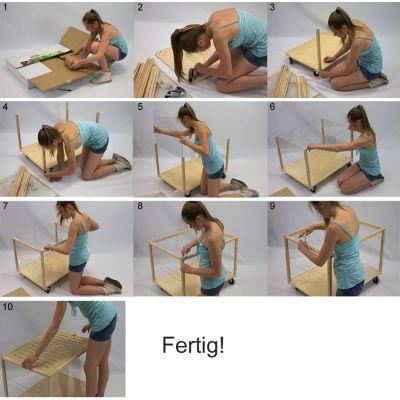 1

2

3

4

5

6

7

8

9

10

Fertig!