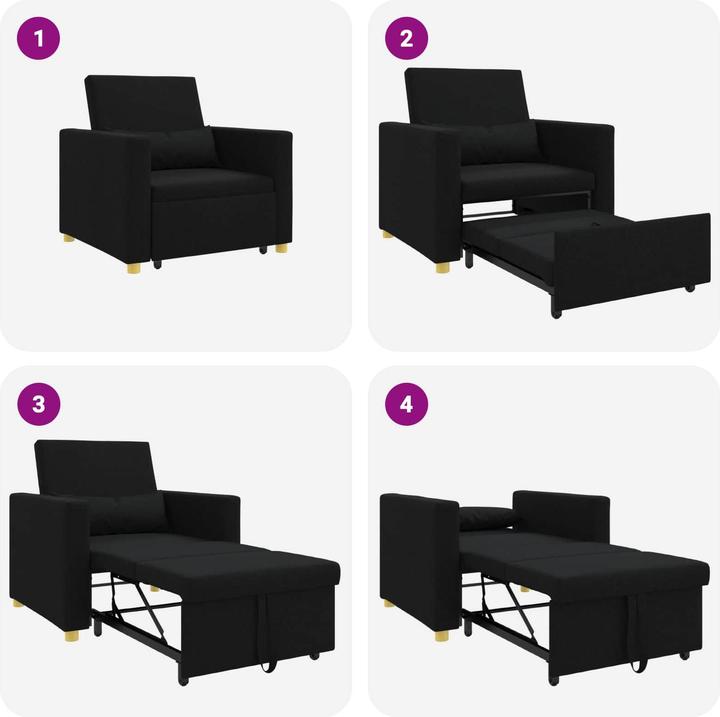 1

2

3

4