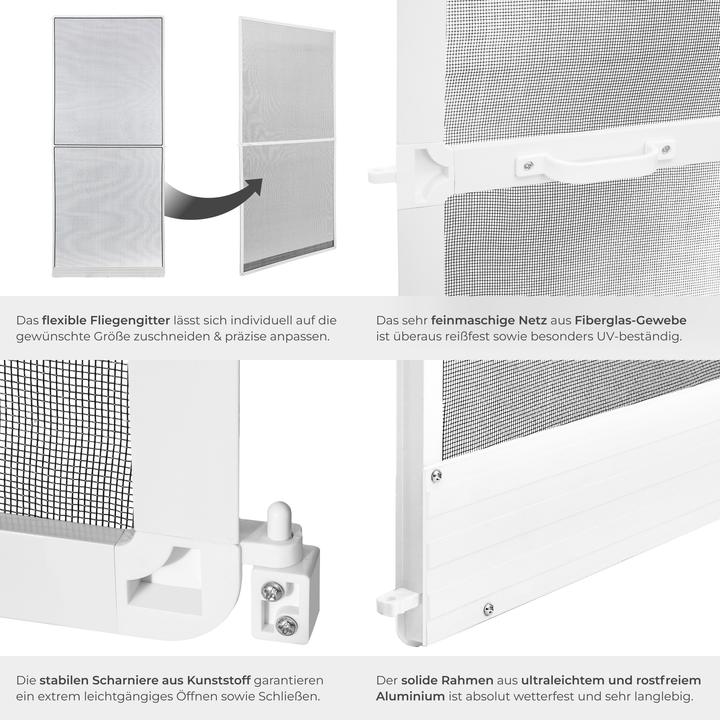 Das flexible Fliegengitter lässt sich individuell auf die gewünschte Größe zuschneiden & präzise anpassen.

Das sehr feinmaschige Netz aus Fiberglas-Gewebe ist überaus reißfest sowie besonders UV-beständig.

Die stabilen Scharniere aus Kunststoff garantieren ein extrem leichtgängiges Öffnen sowie Schließen.

Der solide Rahmen aus ultraleichtem und rostfreiem Aluminium ist absolut wetterfest und sehr langlebig.