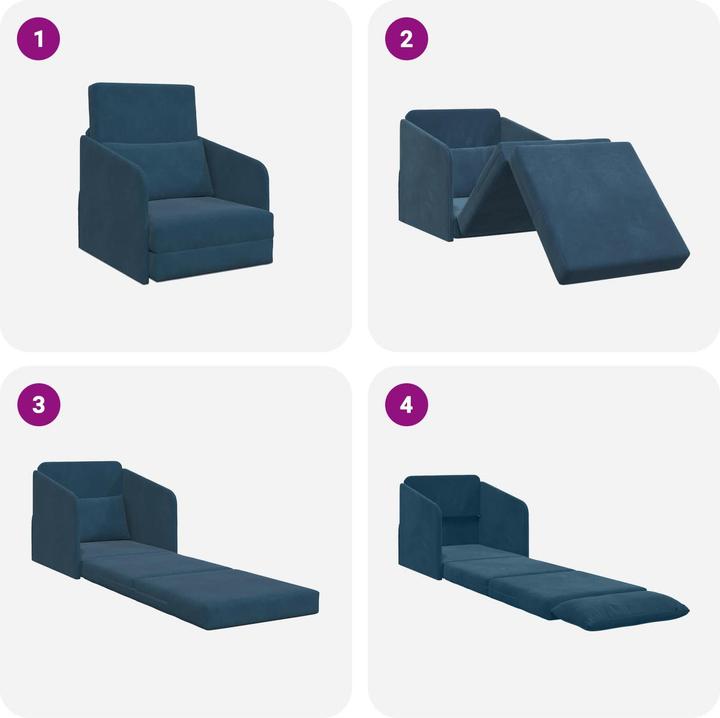 1

2

3

4