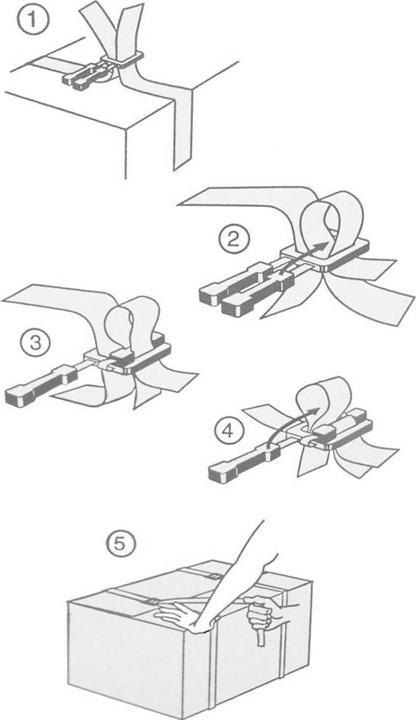 1

2

3

4

5