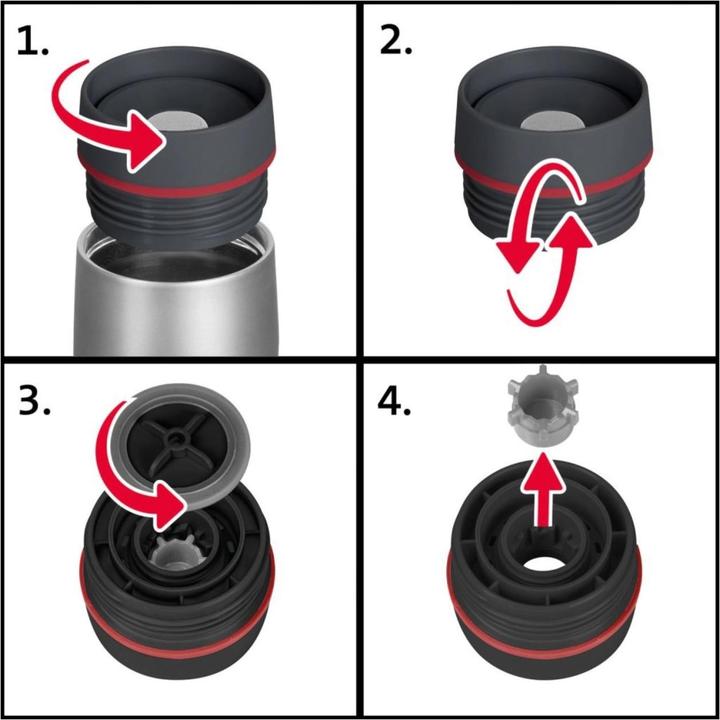 1.

2.

3.

4.