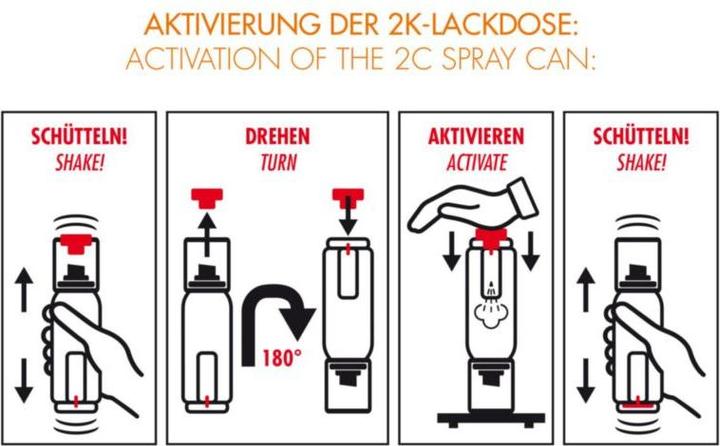 AKTIVIERUNG DER 2K-LACKDOSE:
ACTIVATION OF THE 2C SPRAY CAN:

SCHÜTTELN!
SHAKE!

DREHEN
TURN

180°

AKTIVIEREN
ACTIVATE

SCHÜTTELN!
SHAKE!