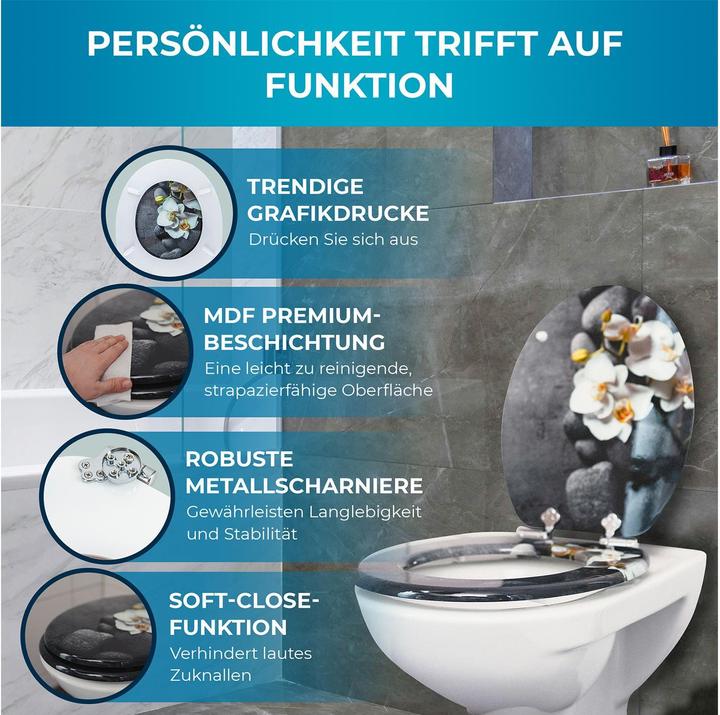 PERSÖNLICHKEIT TRIFFT AUF FUNKTION

TRENDIGE GRAFIKDRUCKE
Drücken Sie sich aus

MDF PREMIUM-BESCHICHTUNG
Eine leicht zu reinigende, strapazierfähige Oberfläche

ROBUSTE METALLSCHARNIERE
Gewährleisten Langlebigkeit und Stabilität

SOFT-CLOSE-FUNKTION
Verhindert lautes Zuknallen